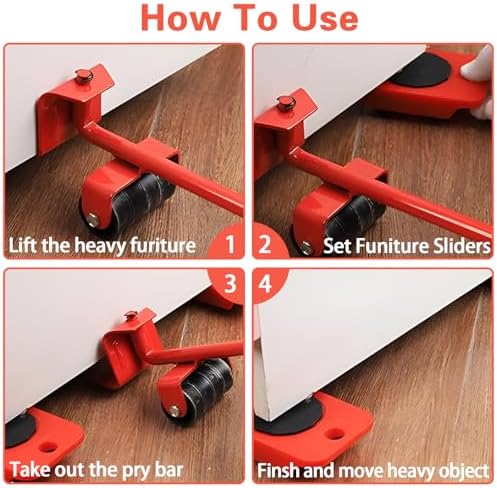 How To Use

Lift the heavy furiture 1

2 Set Funiture Sliders

3

Take out the pry bar

4

Finsh and move heavy object