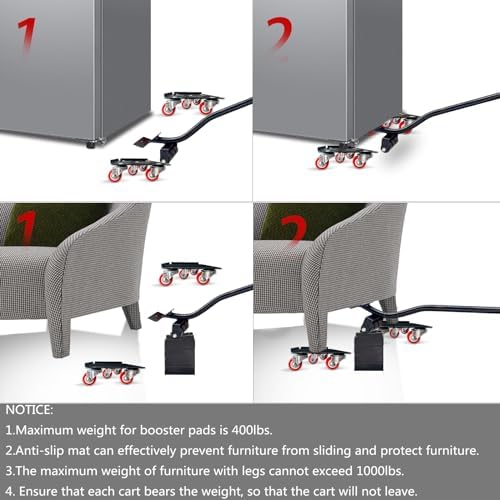 1

2

1

2

NOTICE:
1.Maximum weight for booster pads is 400lbs.
2.Anti-slip mat can effectively prevent furniture from sliding and protect furniture.
3.The maximum weight of furniture with legs cannot exceed 1000lbs.
4. Ensure that each cart bears the weight, so that the cart will not leave.