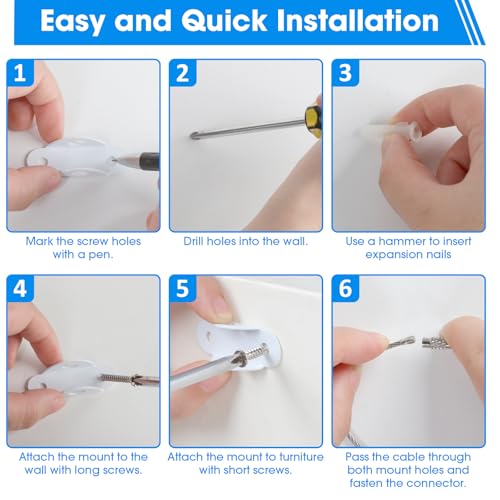 Easy and Quick Installation

1

Mark the screw holes with a pen.

2

Drill holes into the wall.

3

Use a hammer to insert expansion nails

4

Attach the mount to the wall with long screws.

5

Attach the mount to furniture with short screws.

6

Pass the cable through both mount holes and fasten the connector.