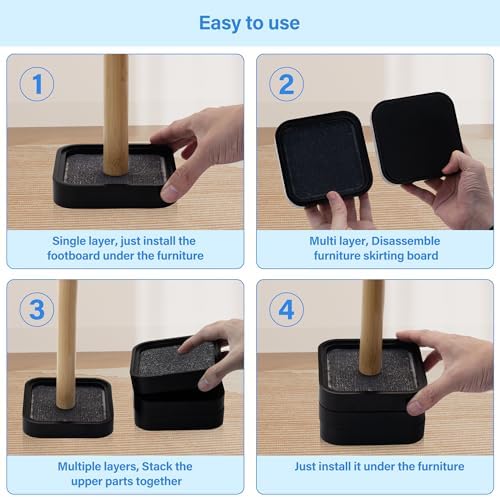 Easy to use

1

Single layer, just install the footboard under the furniture

2

Multi layer, Disassemble furniture skirting board

3

Multiple layers, Stack the upper parts together

4

Just install it under the furniture