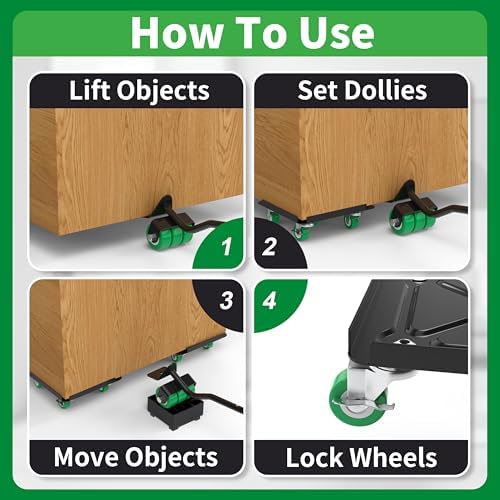 How To Use

Lift Objects

1

Set Dollies

2

3

Move Objects

4

Lock Wheels