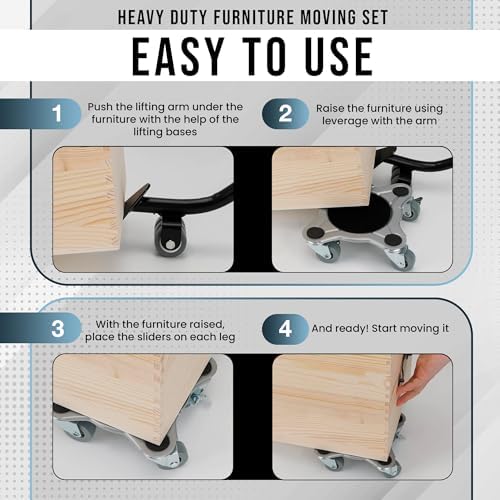 HEAVY DUTY FURNITURE MOVING SET

EASY TO USE

1 Push the lifting arm under the furniture with the help of the lifting bases

2 Raise the furniture using leverage with the arm

3 With the furniture raised, place the sliders on each leg

4 And ready! Start moving it