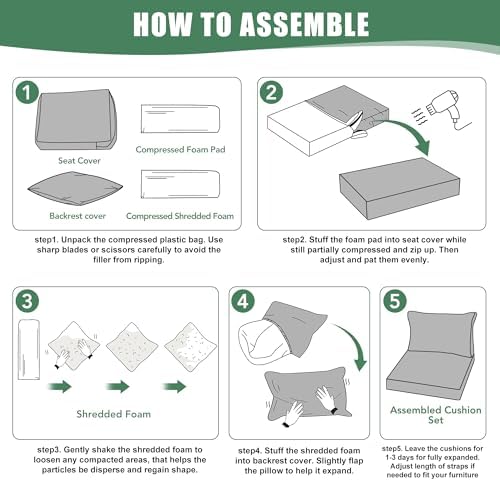 HOW TO ASSEMBLE

1

Seat Cover

Compressed Foam Pad

Backrest cover

Compressed Shredded Foam

step1. Unpack the compressed plastic bag. Use sharp blades or scissors carefully to avoid the filler from ripping.

2

step2. Stuff the foam pad into seat cover while still partially compressed and zip up. Then adjust and pat them evenly.

3

Shredded Foam

step3. Gently shake the shredded foam to loosen any compacted areas, that helps the particles be disperse and regain shape.

4

step4. Stuff the shredded foam into backrest cover. Slightly flap the pillow to help it expand.

5

Assembled Cushion Set

step5. Leave the cushions for 1-3 days for fully expanded. Adjust length of straps if needed to fit your furniture