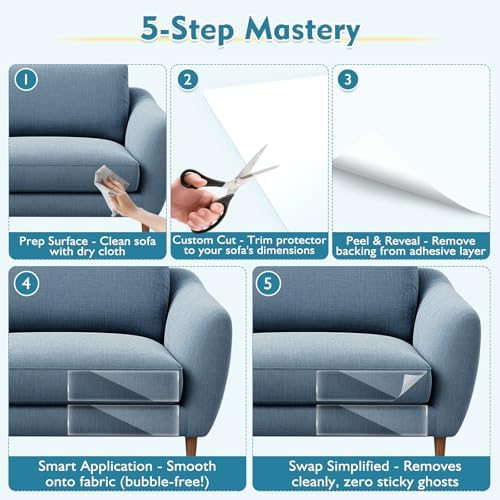 5-Step Mastery

1

Prep Surface - Clean sofa with dry cloth

2

Custom Cut - Trim protector to your sofa's dimensions

3

Peel & Reveal - Remove backing from adhesive layer

4

Smart Application - Smooth onto fabric (bubble-free!)

5

Swap Simplified - Removes cleanly, zero sticky ghosts