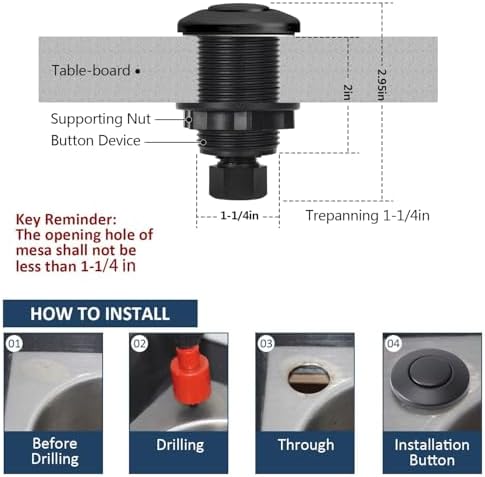 Table-board
Supporting Nut
Button Device
2in
2.95in
1-1/4in
Trepanning 1-1/4in

Key Reminder:
The opening hole of mesa shall not be less than 1-1/4 in

HOW TO INSTALL

01
Before Drilling

02
Drilling

03
Through

04
Installation Button