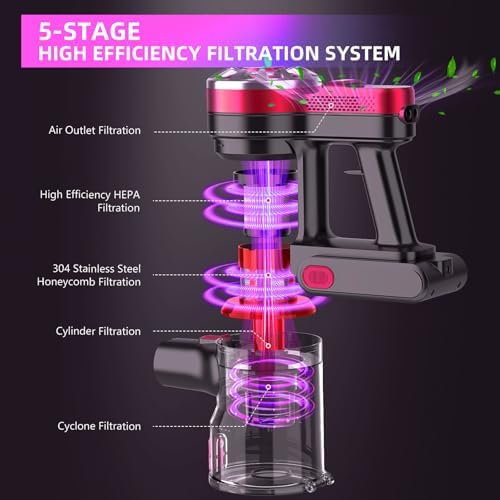 5-STAGE
HIGH EFFICIENCY FILTRATION SYSTEM

Air Outlet Filtration

High Efficiency HEPA Filtration

304 Stainless Steel Honeycomb Filtration

Cylinder Filtration

Cyclone Filtration