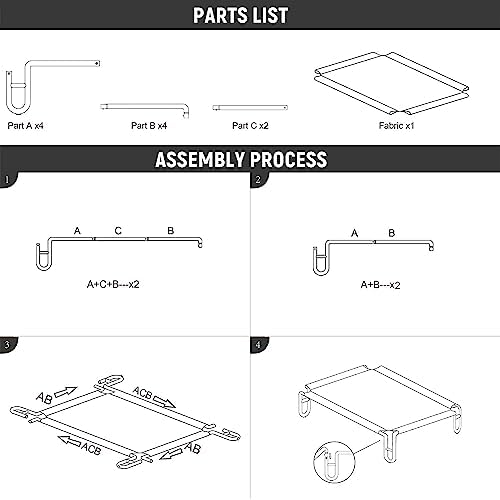 PARTS LIST

Part A x4

Part B x4

Part C x2

Fabric x1

ASSEMBLY PROCESS

1

A C B

A+C+B---x2

2

A B

A+B---x2

3

AB

ACB

ACB

AB

4