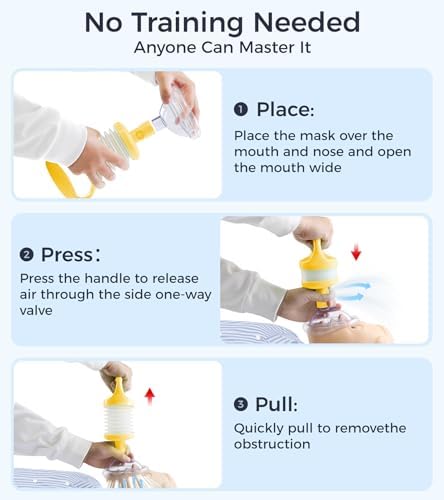 No Training Needed
Anyone Can Master It

❶ Place:
Place the mask over the mouth and nose and open the mouth wide

❷ Press:
Press the handle to release air through the side one-way valve

❸ Pull:
Quickly pull to removethe obstruction