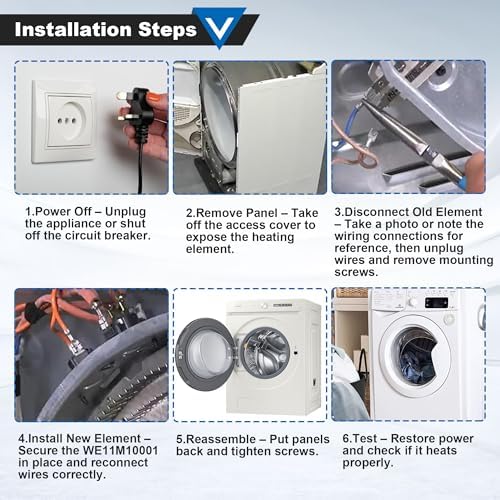 Installation Steps

1.Power Off – Unplug the appliance or shut off the circuit breaker.

2.Remove Panel – Take off the access cover to expose the heating element.

3.Disconnect Old Element – Take a photo or note the wiring connections for reference, then unplug wires and remove mounting screws.

4.Install New Element – Secure the WE11M10001 in place and reconnect wires correctly.

5.Reassemble – Put panels back and tighten screws.

6.Test – Restore power and check if it heats properly.