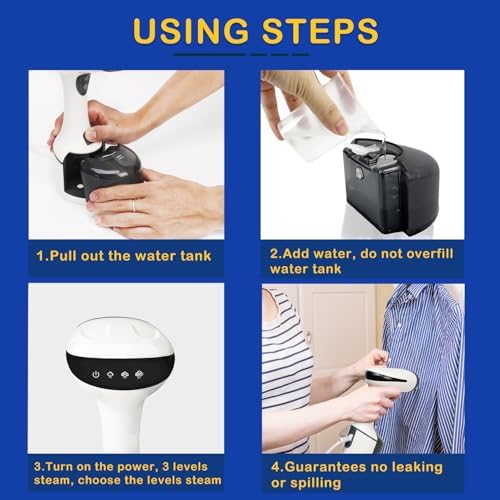 USING STEPS

1.Pull out the water tank

2.Add water, do not overfill water tank

3.Turn on the power, 3 levels steam, choose the levels steam

4.Guarantees no leaking or spilling