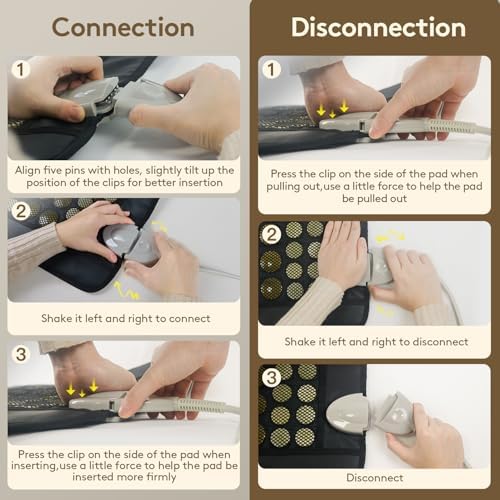 Connection

1

Align five pins with holes, slightly tilt up the position of the clips for better insertion

2

Shake it left and right to connect

3

Press the clip on the side of the pad when inserting,use a little force to help the pad be inserted more firmly

Disconnection

1

Press the clip on the side of the pad when pulling out,use a little force to help the pad be pulled out

2

Shake it left and right to disconnect

3

Disconnect