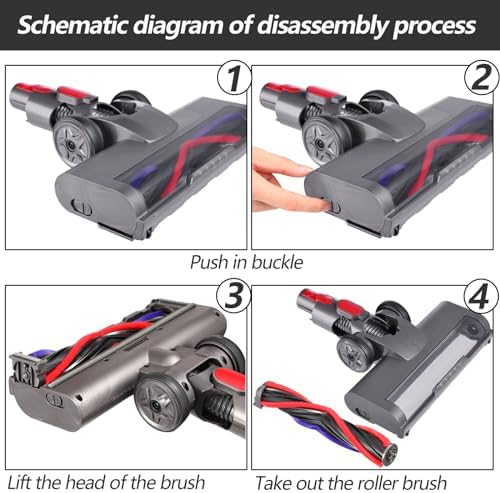 Schematic diagram of disassembly process

1

2

Push in buckle

3

4

Lift the head of the brush

Take out the roller brush