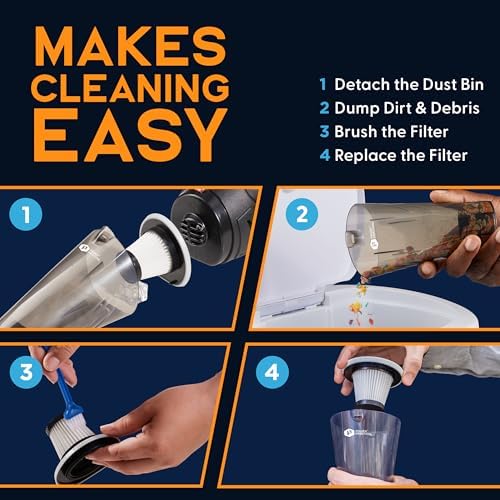 MAKES CLEANING EASY

1 Detach the Dust Bin
2 Dump Dirt & Debris
3 Brush the Filter
4 Replace the Filter

1

2

3

4