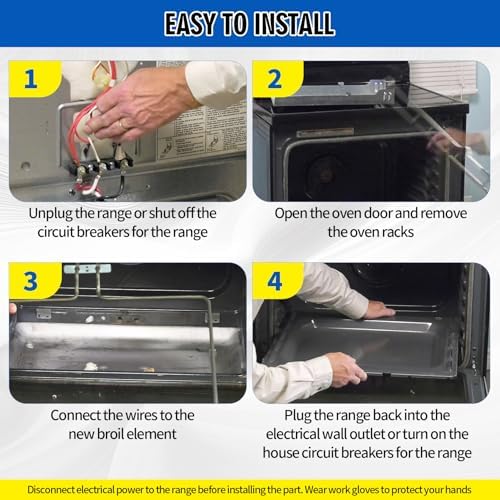 EASY TO INSTALL

1

Unplug the range or shut off the circuit breakers for the range

2

Open the oven door and remove the oven racks

3

Connect the wires to the new broil element

4

Plug the range back into the electrical wall outlet or turn on the house circuit breakers for the range

Disconnect electrical power to the range before installing the part. Wear work gloves to protect your hands