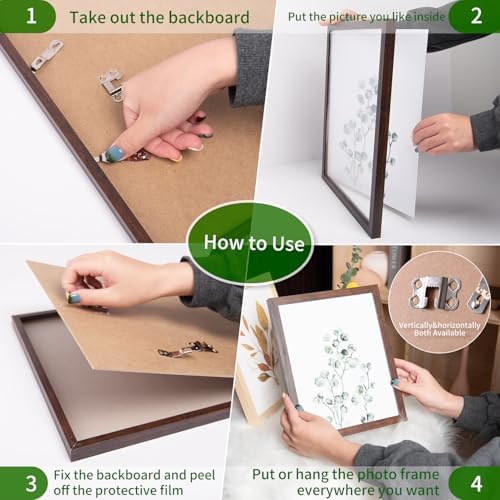 1 Take out the backboard

Put the picture you like inside 2

How to Use

Vertically&horizontally Both Available

3 Fix the backboard and peel off the protective film

Put or hang the photo frame everywhere you want 4